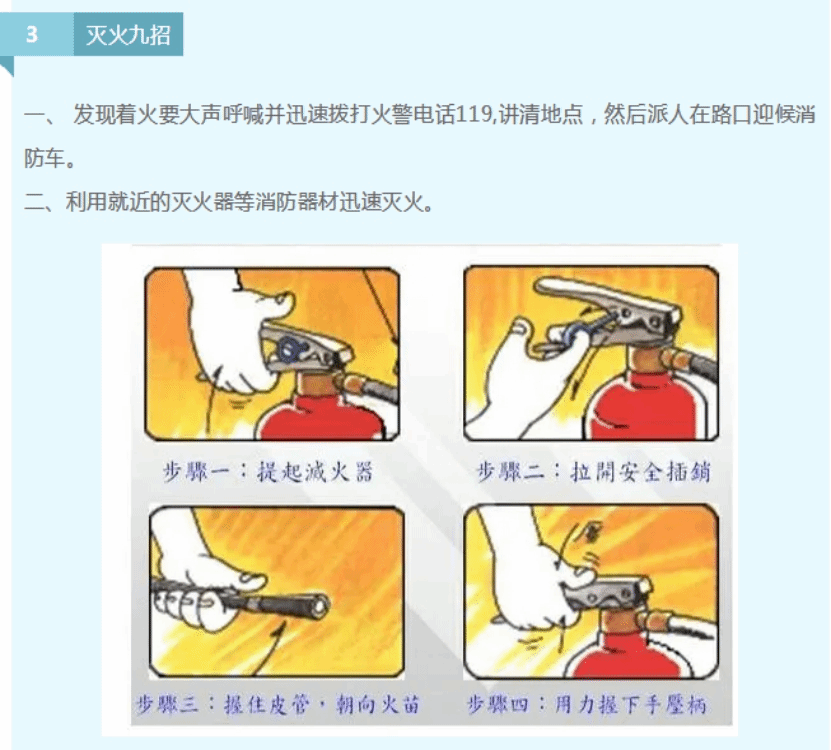 3 灭火九招

一、 发现着火要大声呼喊并迅速拨打火警电话119,讲清地点，然后派人在路口迎候消防车。

二、利用就近的灭火器等消防器材迅速灭火。

步驟一：提起滅火器

步驟二：拉開安全插銷

步驟三：握住皮管，朝向火苗

步驟四：用力握下手壓柄